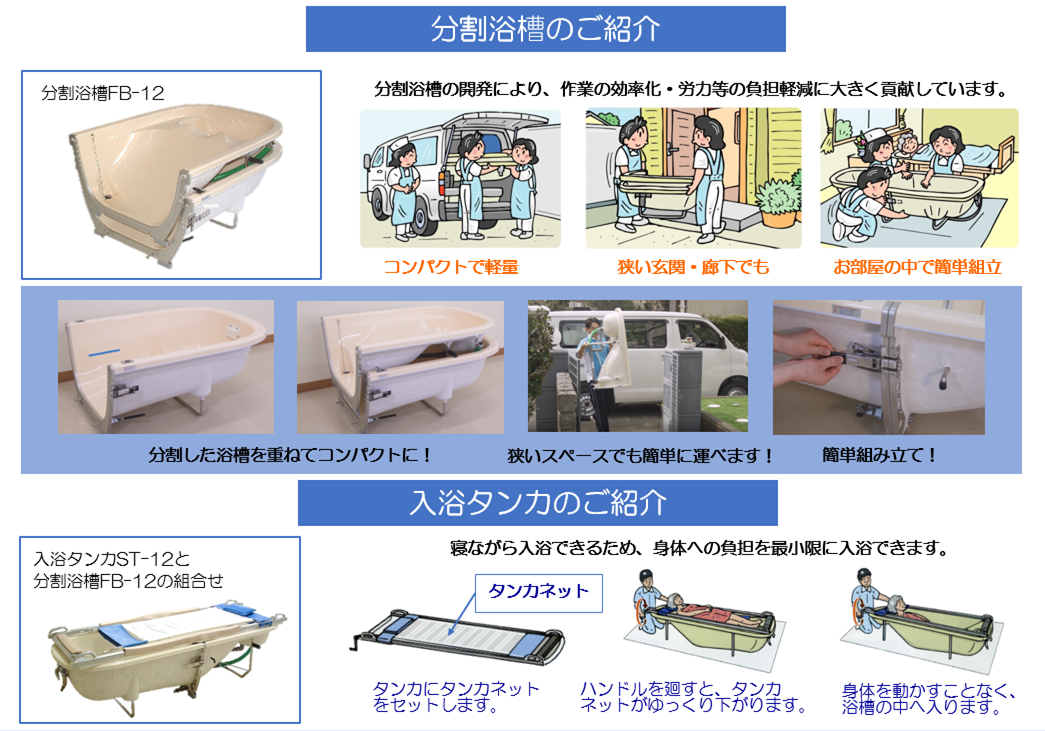 分割浴槽のご紹介

分割浴槽FB-12

分割浴槽の開発により、作業の効率化・労力等の負担軽減に大きく貢献しています。

コンパクトで軽量

狭い玄関・廊下でも

お部屋の中で簡単組立

分割した浴槽を重ねてコンパクトに！

狭いスペースでも簡単に運べます！

簡単組み立て！

入浴タンカのご紹介

入浴タンカST-12と分割浴槽FB-12の組合せ

寝ながら入浴できるため、身体への負担を最小限に入浴できます。

タンカネット

タンカにタンカネットをセットします。

ハンドルを廻すと、タンカネットがゆっくり下がります。

身体を動かすことなく、浴槽の中へ入ります。